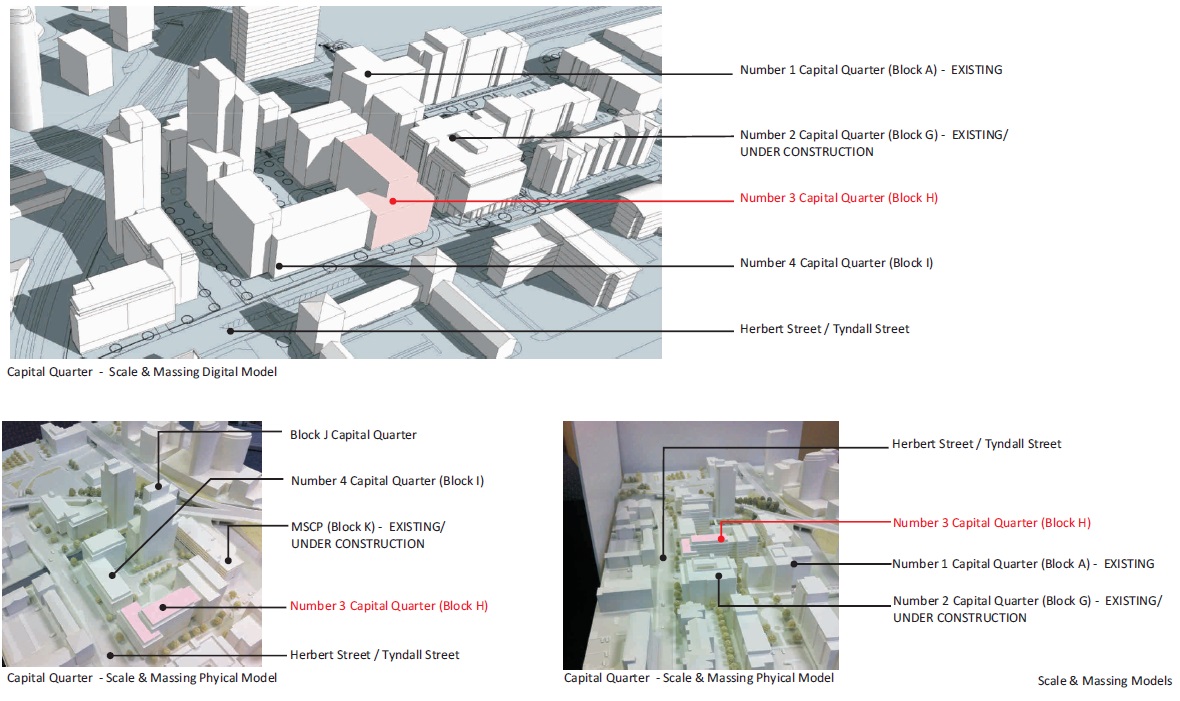 Number 1 Capital Quarter (Block A) - EXISTING

Number 2 Capital Quarter (Block G) - EXISTING/ UNDER CONSTRUCTION

Number 3 Capital Quarter (Block H)

Number 4 Capital Quarter (Block I)

Herbert Street / Tyndall Street

Capital Quarter - Scale & Massing Digital Model

Block J Capital Quarter

Number 4 Capital Quarter (Block I)

MSCP (Block K) - EXISTING/ UNDER CONSTRUCTION

Number 3 Capital Quarter (Block H)

Herbert Street / Tyndall Street

Capital Quarter - Scale & Massing Phyical Model

Herbert Street / Tyndall Street

Number 3 Capital Quarter (Block H)

Number 1 Capital Quarter (Block A) - EXISTING

Number 2 Capital Quarter (Block G) - EXISTING/ UNDER CONSTRUCTION

Capital Quarter - Scale & Massing Phyical Model

Scale & Massing Models